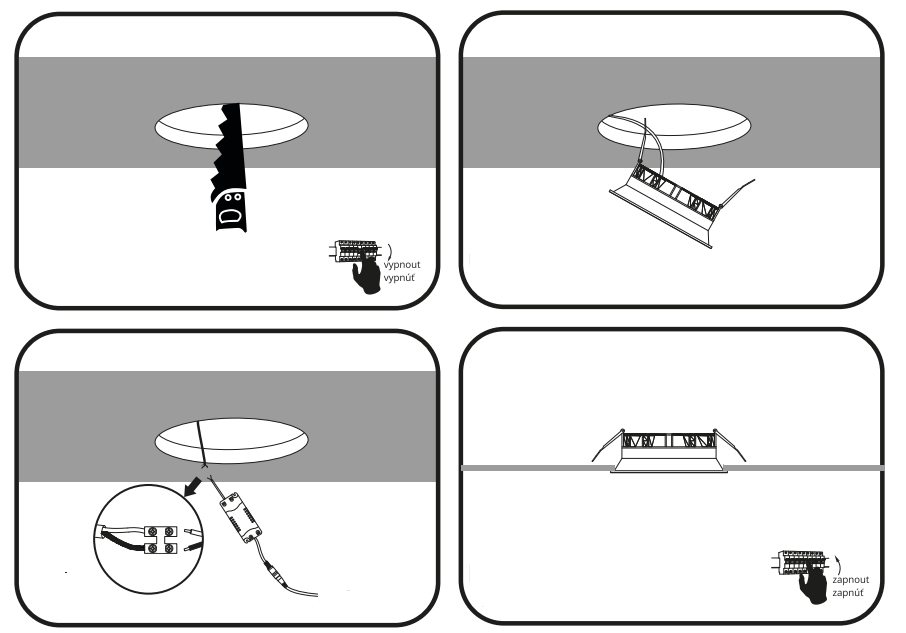 vypnout
vypnúť

zapnout
zapnúť